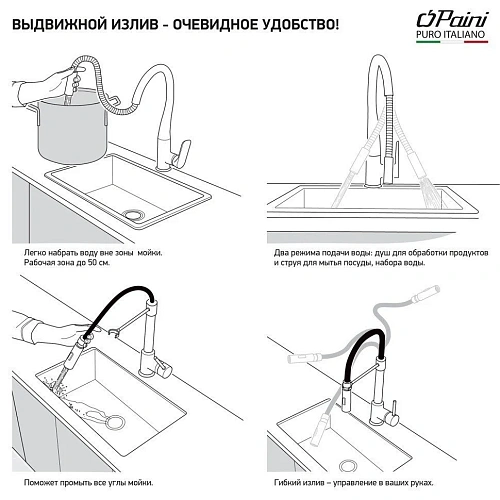 ВЫДВИЖНОЙ ИЗЛИВ – ОЧЕВИДНОЕ УДОБСТВО!

Paini
PURO ITALIANO

Легко набрать воду вне зоны мойки.
Рабочая зона до 50 см.

Два режима подачи воды: душ для обработки продуктов и струя для мытья посуды, набора воды.

Поможет промыть все углы мойки.

Гибкий излив – управление в ваших руках.