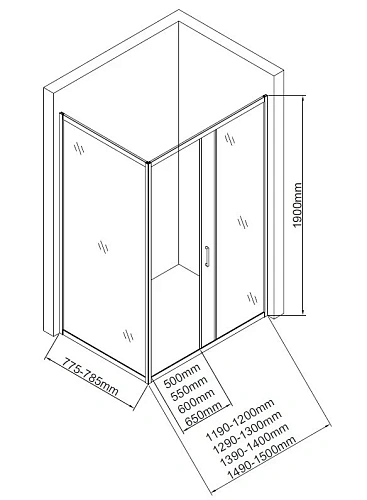 1900mm

775-785mm

500mm
550mm
600mm
650mm

1190-1200mm
1290-1300mm
1390-1400mm
1490-1500mm