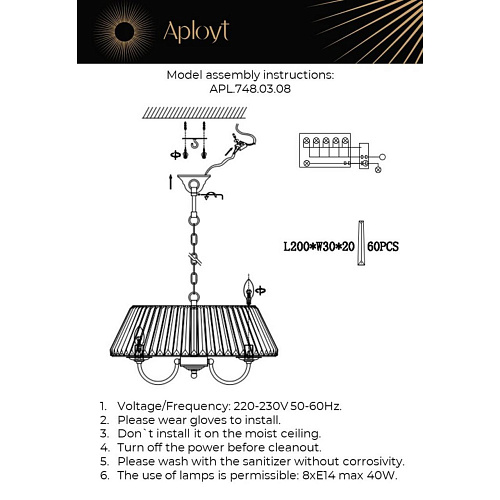 Aployt

Model assembly instructions:
APL.748.03.08

L200*W30*20 60PCS

1. Voltage/Frequency: 220-230V 50-60Hz.
2. Please wear gloves to install.
3. Don`t install it on the moist ceiling.
4. Turn off the power before cleanout.
5. Please wash with the sanitizer without corrosivity.
6. The use of lamps is permissible: 8xE14 max 40W.