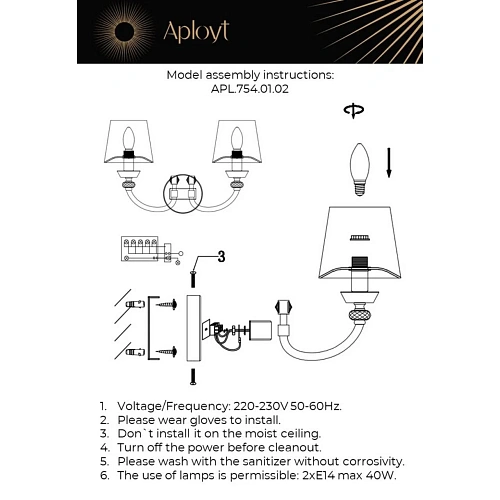 Aployt

Model assembly instructions:
APL.754.01.02

3

1. Voltage/Frequency: 220-230V 50-60Hz.
2. Please wear gloves to install.
3. Don`t install it on the moist ceiling.
4. Turn off the power before cleanout.
5. Please wash with the sanitizer without corrosivity.
6. The use of lamps is permissible: 2xE14 max 40W.