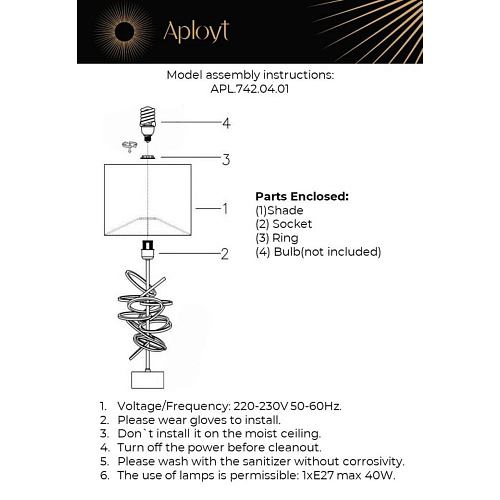 Aployt

Model assembly instructions:
APL.742.04.01

4

3

1

2

**Parts Enclosed:**
(1)Shade
(2) Socket
(3) Ring
(4) Bulb(not included)

1. Voltage/Frequency: 220-230V 50-60Hz.
2. Please wear gloves to install.
3. Don`t install it on the moist ceiling.
4. Turn off the power before cleanout.
5. Please wash with the sanitizer without corrosivity.
6. The use of lamps is permissible: 1xE27 max 40W.