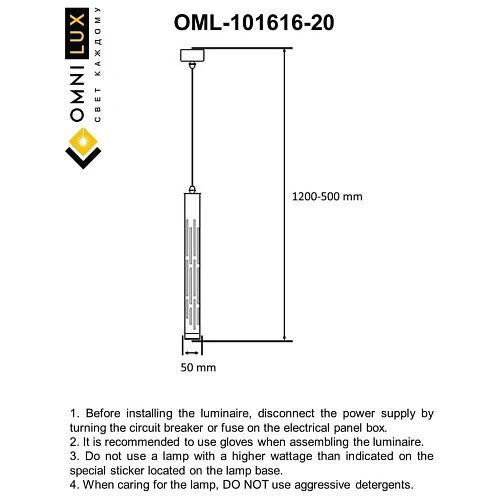 OMNI LUX
СВЕТ КАЖДОМУ

OML-101616-20

1200-500 mm

50 mm

1. Before installing the luminaire, disconnect the power supply by turning the circuit breaker or fuse on the electrical panel box.
2. It is recommended to use gloves when assembling the luminaire.
3. Do not use a lamp with a higher wattage than indicated on the special sticker located on the lamp base.
4. When caring for the lamp, DO NOT use aggressive detergents.