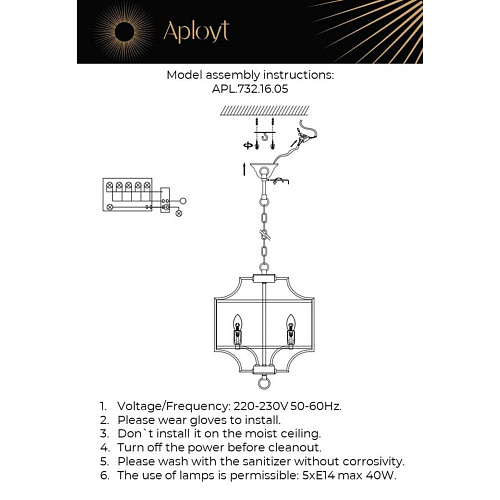 Aployt

Model assembly instructions:
APL.732.16.05

1. Voltage/Frequency: 220-230V 50-60Hz.
2. Please wear gloves to install.
3. Don`t install it on the moist ceiling.
4. Turn off the power before cleanout.
5. Please wash with the sanitizer without corrosivity.
6. The use of lamps is permissible: 5xE14 max 40W.