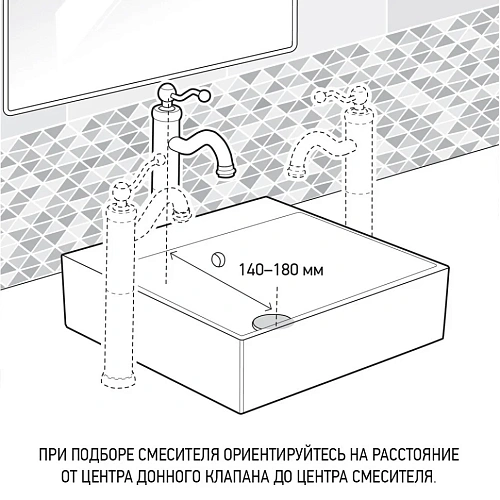 140–180 мм

ПРИ ПОДБОРЕ СМЕСИТЕЛЯ ОРИЕНТИРУЙТЕСЬ НА РАССТОЯНИЕ ОТ ЦЕНТРА ДОННОГО КЛАПАНА ДО ЦЕНТРА СМЕСИТЕЛЯ.