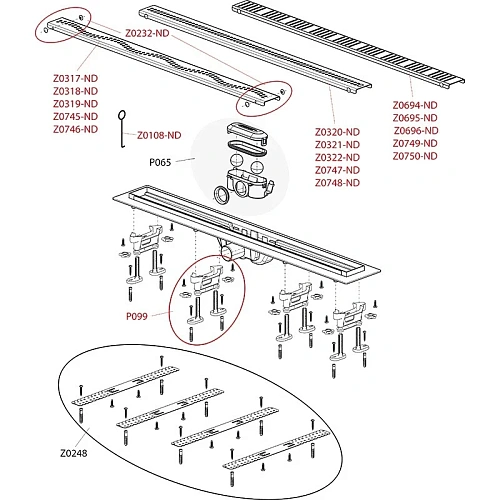 Z0232-ND

Z0317-ND
Z0318-ND
Z0319-ND
Z0745-ND
Z0746-ND

Z0108-ND

P065

Z0320-ND
Z0321-ND
Z0322-ND
Z0747-ND
Z0748-ND

Z0694-ND
Z0695-ND
Z0696-ND
Z0749-ND
Z0750-ND

P099

Z0248