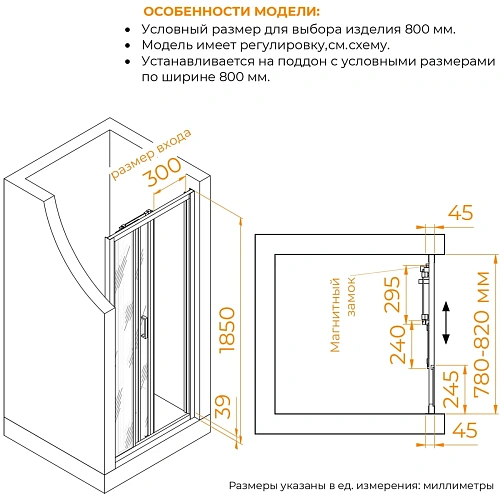 ОСОБЕННОСТИ МОДЕЛИ:

• Условный размер для выбора изделия 800 мм.
• Модель имеет регулировку,см.схему.
• Устанавливается на поддон с условными размерами по ширине 800 мм.

размер входа
300
1850
39

45
Магнитный замок
295
240
245
780-820 мм
45

Размеры указаны в ед. измерения: миллиметры