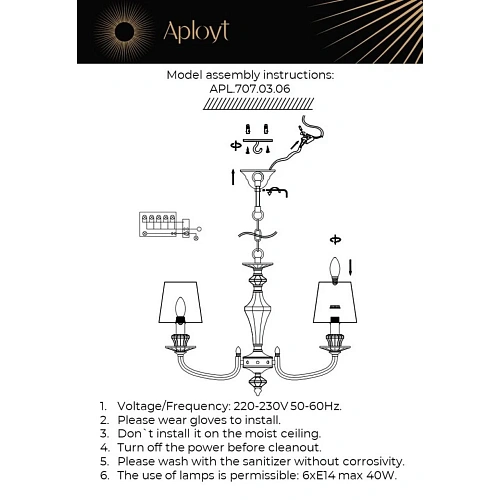 Aployt

Model assembly instructions:
APL.707.03.06

1. Voltage/Frequency: 220-230V 50-60Hz.
2. Please wear gloves to install.
3. Don`t install it on the moist ceiling.
4. Turn off the power before cleanout.
5. Please wash with the sanitizer without corrosivity.
6. The use of lamps is permissible: 6xE14 max 40W.