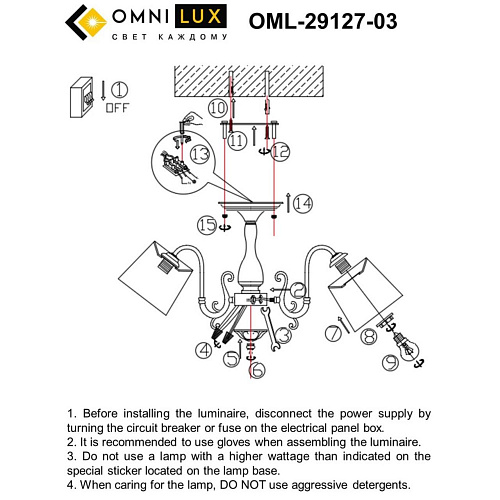 OMNI LUX
СВЕТ КАЖДОМУ

OML-29127-03

1
OFF
10
11
12
13
14
15
2
3
4
5
6
7
8
9

1. Before installing the luminaire, disconnect the power supply by turning the circuit breaker or fuse on the electrical panel box.
2. It is recommended to use gloves when assembling the luminaire.
3. Do not use a lamp with a higher wattage than indicated on the special sticker located on the lamp base.
4. When caring for the lamp, DO NOT use aggressive detergents.