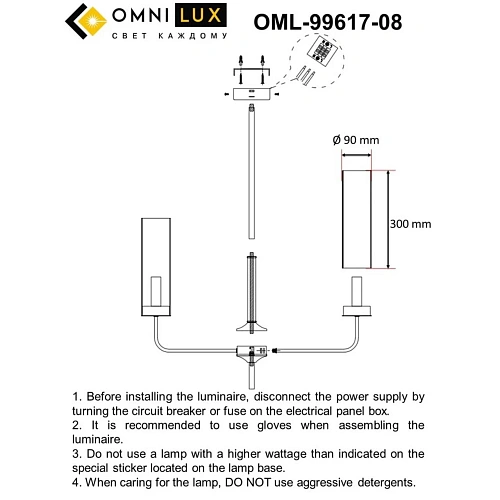 OMNI LUX
СВЕТ КАЖДОМУ

OML-99617-08

Ø 90 mm

300 mm

1. Before installing the luminaire, disconnect the power supply by turning the circuit breaker or fuse on the electrical panel box.
2. It is recommended to use gloves when assembling the luminaire.
3. Do not use a lamp with a higher wattage than indicated on the special sticker located on the lamp base.
4. When caring for the lamp, DO NOT use aggressive detergents.