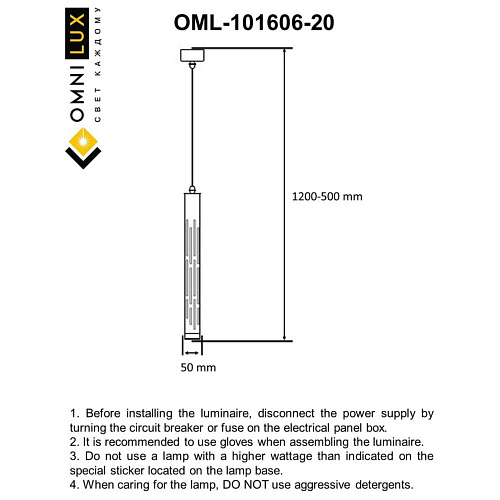 OMNI LUX
СВЕТ КАЖДОМУ

OML-101606-20

1200-500 mm

50 mm

1. Before installing the luminaire, disconnect the power supply by turning the circuit breaker or fuse on the electrical panel box.
2. It is recommended to use gloves when assembling the luminaire.
3. Do not use a lamp with a higher wattage than indicated on the special sticker located on the lamp base.
4. When caring for the lamp, DO NOT use aggressive detergents.