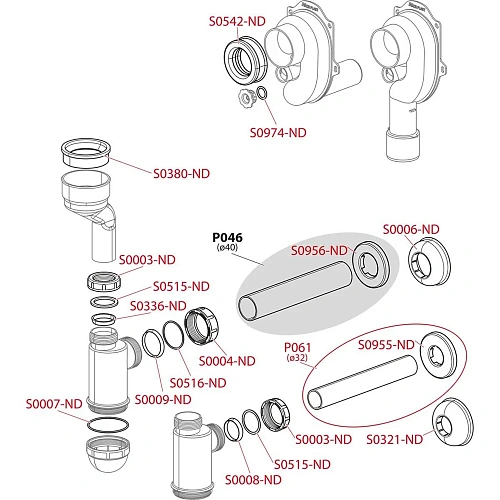 S0542-ND

S0974-ND

S0380-ND

P046
(ø40)

S0956-ND

S0006-ND

S0003-ND

S0515-ND

S0336-ND

S0004-ND

S0516-ND

S0009-ND

S0007-ND

P061
(ø32)

S0955-ND

S0003-ND

S0515-ND

S0008-ND

S0321-ND