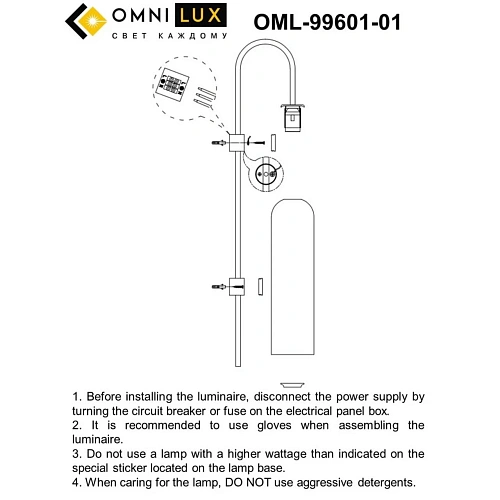 OMNI LUX
СВЕТ КАЖДОМУ

OML-99601-01

1. Before installing the luminaire, disconnect the power supply by turning the circuit breaker or fuse on the electrical panel box.
2. It is recommended to use gloves when assembling the luminaire.
3. Do not use a lamp with a higher wattage than indicated on the special sticker located on the lamp base.
4. When caring for the lamp, DO NOT use aggressive detergents.