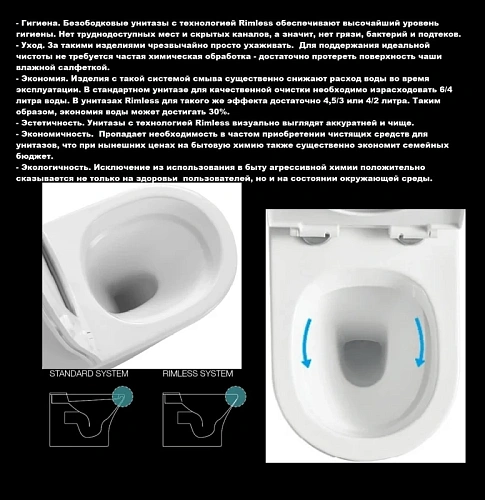 - Гигиена. Безободковые унитазы с технологией Rimless обеспечивают высочайший уровень гигиены. Нет труднодоступных мест и скрытых каналов, а значит, нет грязи, бактерий и подтеков.
- Уход. За такими изделиями чрезвычайно просто ухаживать. Для поддержания идеальной чистоты не требуется частая химическая обработка - достаточно протереть поверхность чаши влажной салфеткой.
- Экономия. Изделия с такой системой смыва существенно снижают расход воды во время эксплуатации. В стандартном унитазе для качественной очистки необходимо израсходовать 6/4 литра воды. В унитазах Rimless для такого же эффекта достаточно 4,5/3 или 4/2 литра. Таким образом, экономия воды может достигать 30%.
- Эстетичность. Унитазы с технологией Rimless визуально выглядят аккуратней и чище.
- Экономичность. Пропадает необходимость в частом приобретении чистящих средств для унитазов, что при нынешних ценах на бытовую химию также существенно экономит семейных бюджет.
- Экологичность. Исключение из использования в быту агрессивной химии положительно сказывается не только на здоровьи пользователей, но и на состоянии окружающей среды.

STANDARD SYSTEM

RIMLESS SYSTEM