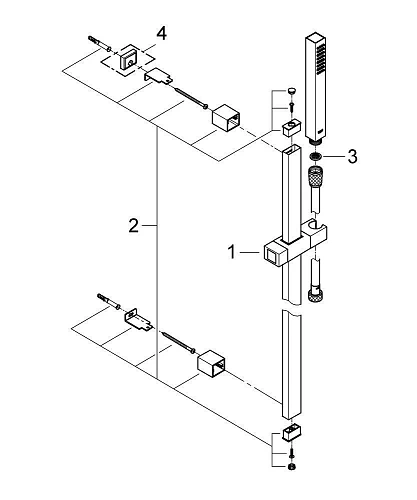 4
3
2
1