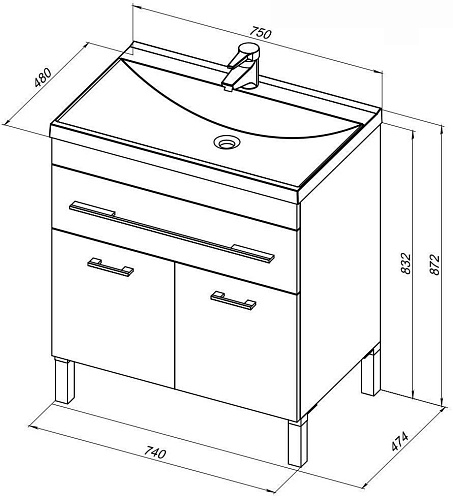 750
480
832
872
740
474