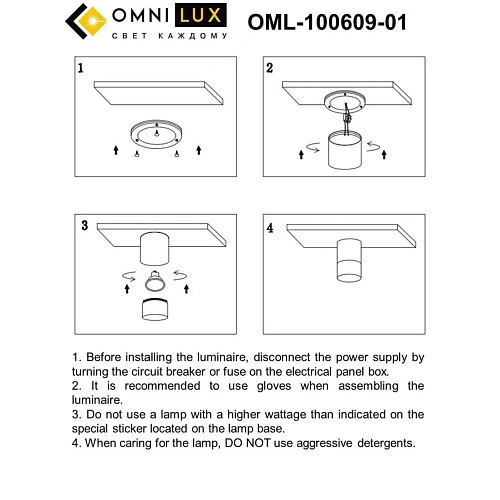 OMNI LUX
СВЕТ КАЖДОМУ

OML-100609-01

1

2

3

4

1. Before installing the luminaire, disconnect the power supply by turning the circuit breaker or fuse on the electrical panel box.
2. It is recommended to use gloves when assembling the luminaire.
3. Do not use a lamp with a higher wattage than indicated on the special sticker located on the lamp base.
4. When caring for the lamp, DO NOT use aggressive detergents.