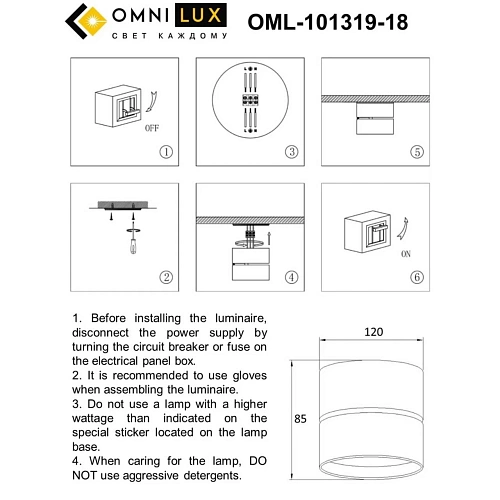 OMNI LUX
СВЕТ КАЖДОМУ

OML-101319-18

OFF
①
③
⑤
②
④
ON
⑥

1. Before installing the luminaire, disconnect the power supply by turning the circuit breaker or fuse on the electrical panel box.
2. It is recommended to use gloves when assembling the luminaire.
3. Do not use a lamp with a higher wattage than indicated on the special sticker located on the lamp base.
4. When caring for the lamp, DO NOT use aggressive detergents.

120
85