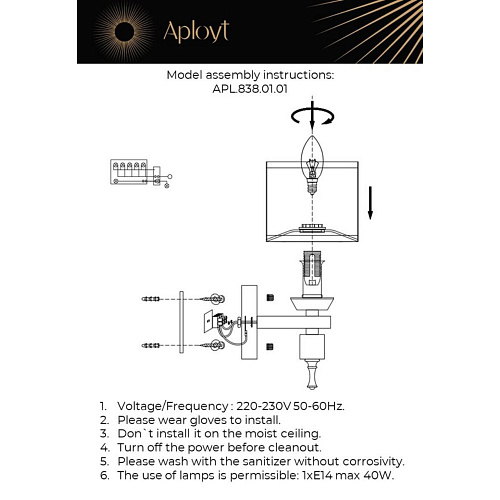 Aployt

Model assembly instructions:
APL.838.01.01

1. Voltage/Frequency : 220-230V 50-60Hz.
2. Please wear gloves to install.
3. Don`t install it on the moist ceiling.
4. Turn off the power before cleanout.
5. Please wash with the sanitizer without corrosivity.
6. The use of lamps is permissible: 1xE14 max 40W.