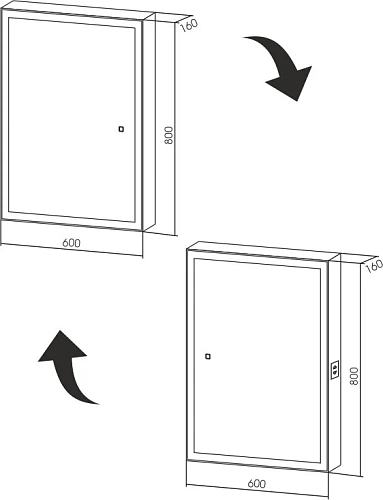 160

800

600

160

800

600