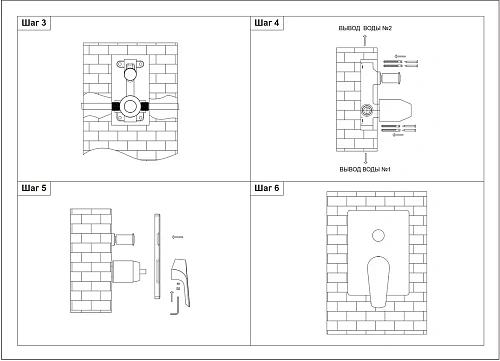 Шаг 3

Шаг 4

ВЫВОД ВОДЫ №2

ВЫВОД ВОДЫ №1

Шаг 5

Шаг 6