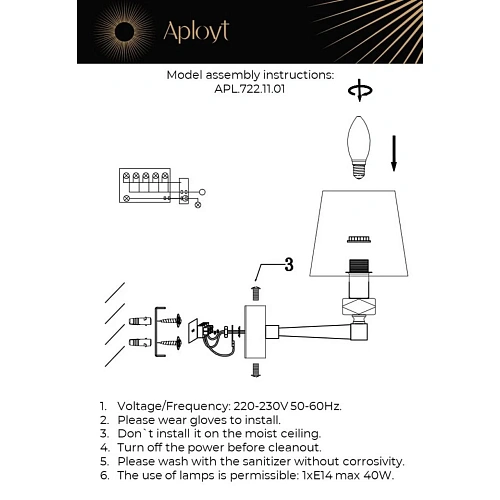 Aployt

Model assembly instructions:
APL.722.11.01

3

1. Voltage/Frequency: 220-230V 50-60Hz.
2. Please wear gloves to install.
3. Don`t install it on the moist ceiling.
4. Turn off the power before cleanout.
5. Please wash with the sanitizer without corrosivity.
6. The use of lamps is permissible: 1xE14 max 40W.