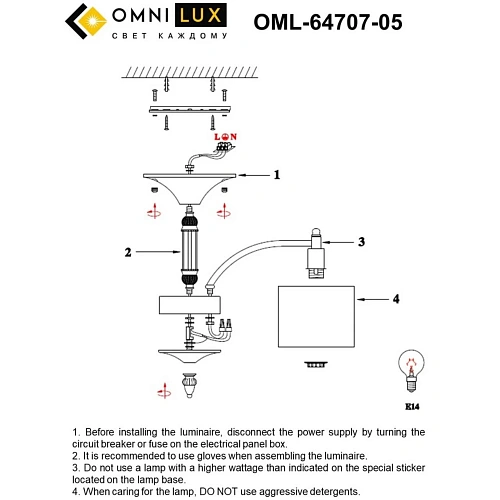 OMNI LUX
СВЕТ КАЖДОМУ

OML-64707-05

L N

1

2

3

4

E14

1. Before installing the luminaire, disconnect the power supply by turning the circuit breaker or fuse on the electrical panel box.
2. It is recommended to use gloves when assembling the luminaire.
3. Do not use a lamp with a higher wattage than indicated on the special sticker located on the lamp base.
4. When caring for the lamp, DO NOT use aggressive detergents.