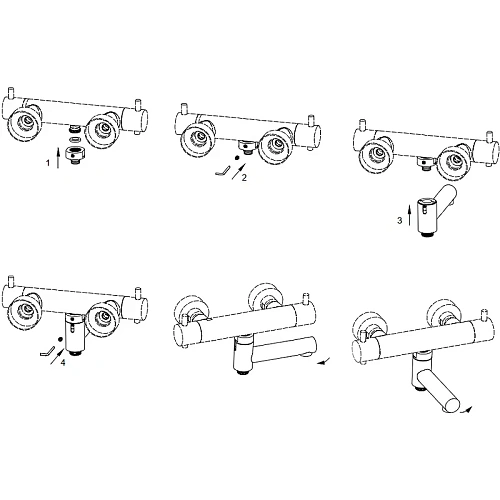 1

2

3

4