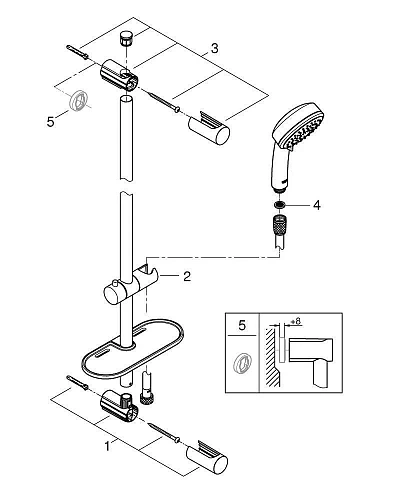 3
5
4
2
5
+8
1