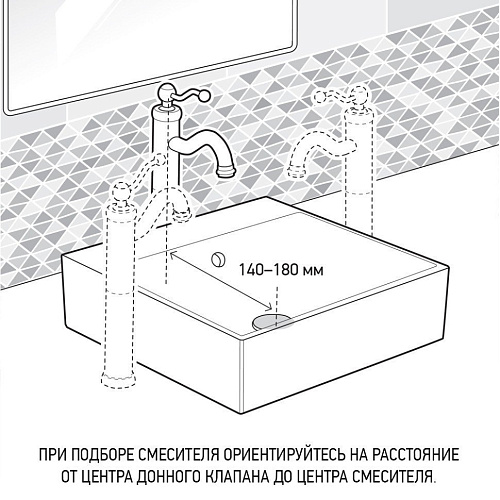 140–180 мм

ПРИ ПОДБОРЕ СМЕСИТЕЛЯ ОРИЕНТИРУЙТЕСЬ НА РАССТОЯНИЕ ОТ ЦЕНТРА ДОННОГО КЛАПАНА ДО ЦЕНТРА СМЕСИТЕЛЯ.