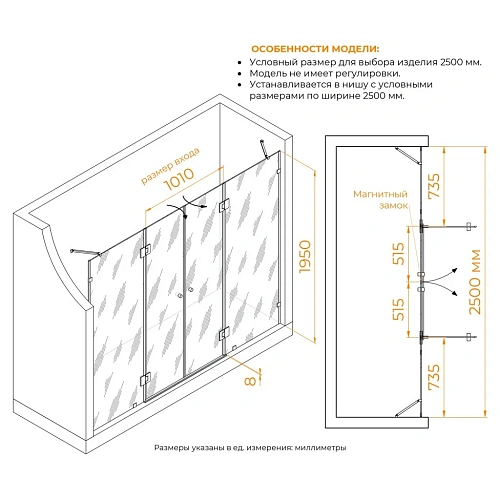 ОСОБЕННОСТИ МОДЕЛИ:
• Условный размер для выбора изделия 2500 мм.
• Модель не имеет регулировки.
• Устанавливается в нишу с условными размерами по ширине 2500 мм.

размер входа
1010
1950
8

Магнитный замок
735
515
515
735
2500 мм

Размеры указаны в ед. измерения: миллиметры