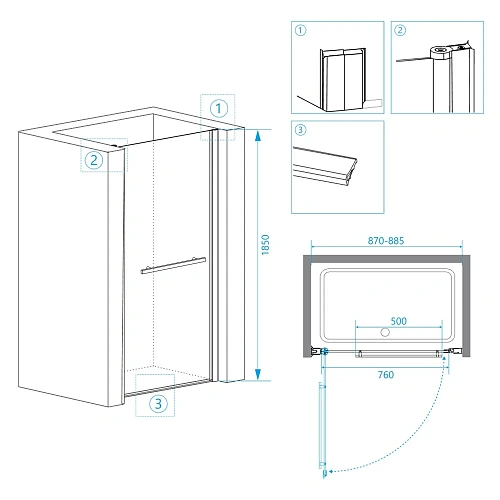 1

2

3

1850

1

2

3

870-885

500

760