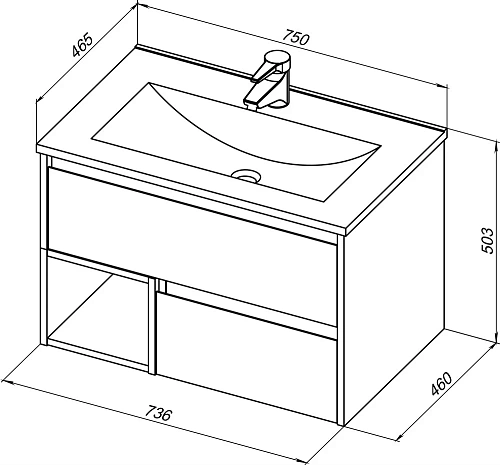 465
750
503
460
736