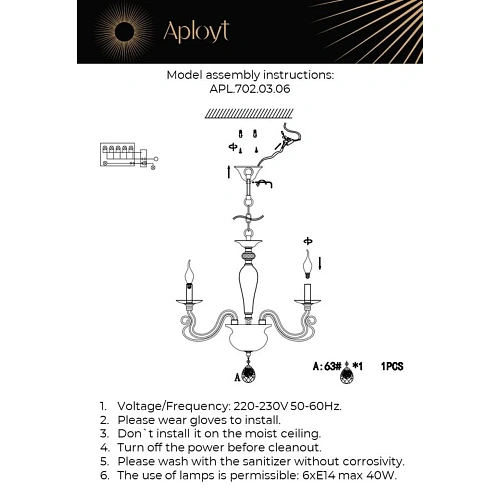 Aployt

Model assembly instructions:
APL.702.03.06

A

A:63# *1 1PCS

1. Voltage/Frequency: 220-230V 50-60Hz.
2. Please wear gloves to install.
3. Don`t install it on the moist ceiling.
4. Turn off the power before cleanout.
5. Please wash with the sanitizer without corrosivity.
6. The use of lamps is permissible: 6xE14 max 40W.