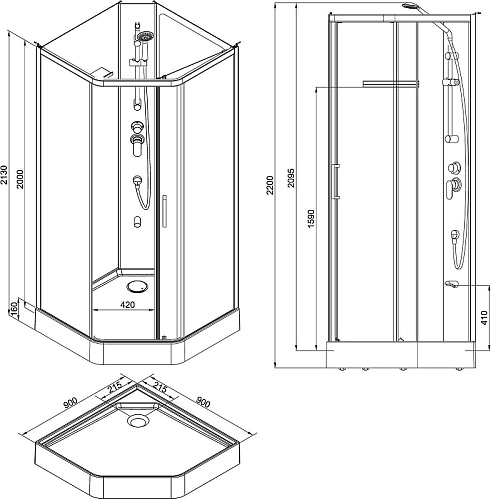 2130
2000
160
420
2200
2095
1590
410
900
215
215
900