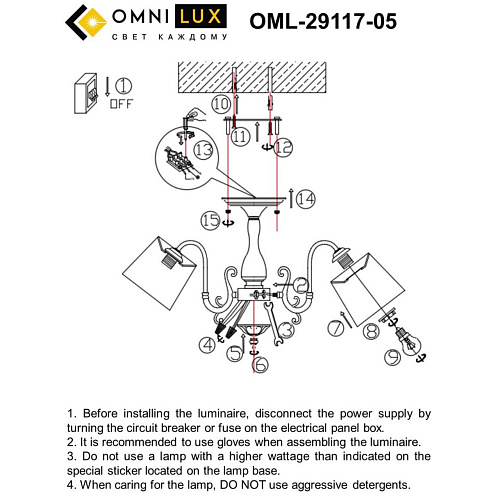 OMNI LUX
СВЕТ КАЖДОМУ
OML-29117-05

1
OFF
10
11
12
13
14
15
2
3
4
5
6
7
8
9

1. Before installing the luminaire, disconnect the power supply by turning the circuit breaker or fuse on the electrical panel box.
2. It is recommended to use gloves when assembling the luminaire.
3. Do not use a lamp with a higher wattage than indicated on the special sticker located on the lamp base.
4. When caring for the lamp, DO NOT use aggressive detergents.