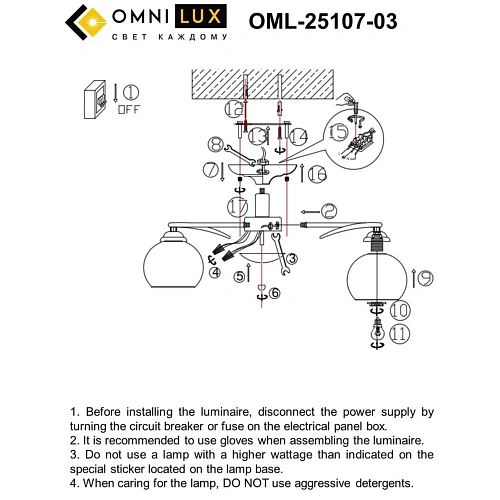 OMNI LUX
СВЕТ КАЖДОМУ
OML-25107-03

1
OFF
12
13
14
15
8
7
16
17
2
3
4
5
6
9
10
11

1. Before installing the luminaire, disconnect the power supply by turning the circuit breaker or fuse on the electrical panel box.
2. It is recommended to use gloves when assembling the luminaire.
3. Do not use a lamp with a higher wattage than indicated on the special sticker located on the lamp base.
4. When caring for the lamp, DO NOT use aggressive detergents.