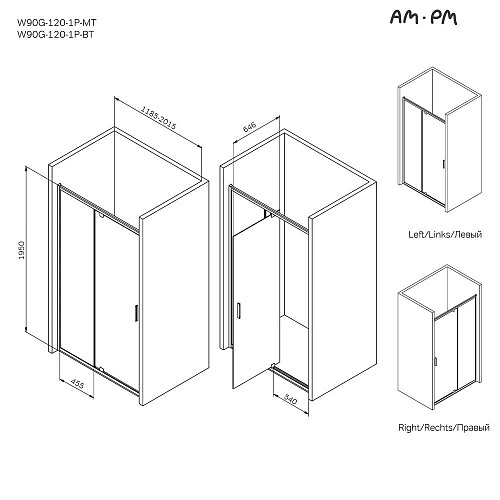 W90G-120-1P-MT
W90G-120-1P-BT

AM·PM

1185-2015

1950

455

646

540

Left/Links/Левый

Right/Rechts/Правый