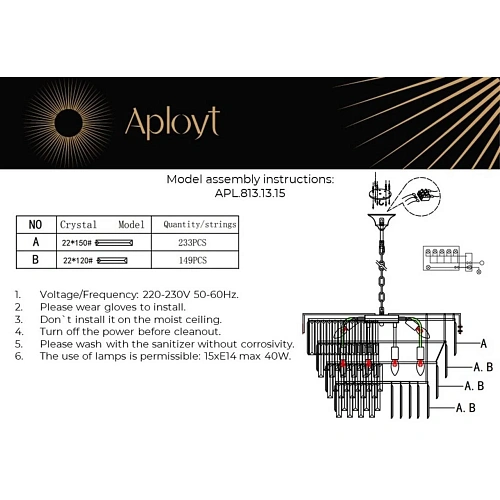 Aployt

Model assembly instructions:
APL.813.13.15

| NO | Crystal Model | Quantity/strings |
|---|---|---|
| A | 22*150# | 233PCS |
| B | 22*120# | 149PCS |

1. Voltage/Frequency: 220-230V 50-60Hz.
2. Please wear gloves to install.
3. Don`t install it on the moist ceiling.
4. Turn off the power before cleanout.
5. Please wash with the sanitizer without corrosivity.
6. The use of lamps is permissible: 15xE14 max 40W.

A
A. B
A. B
A. B