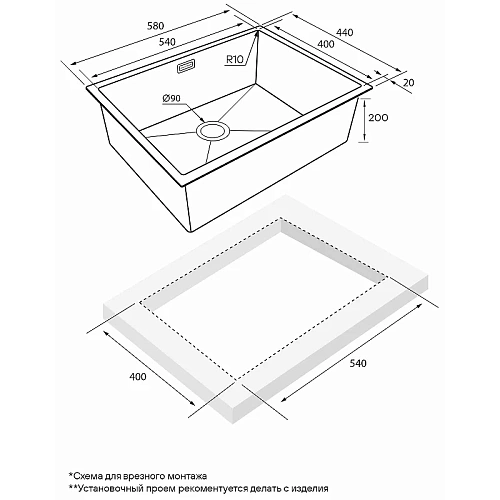 580
540
440
400
R10
20
Ø90
200
400
540

*Схема для врезного монтажа
**Установочный проем рекоментуется делать с изделия