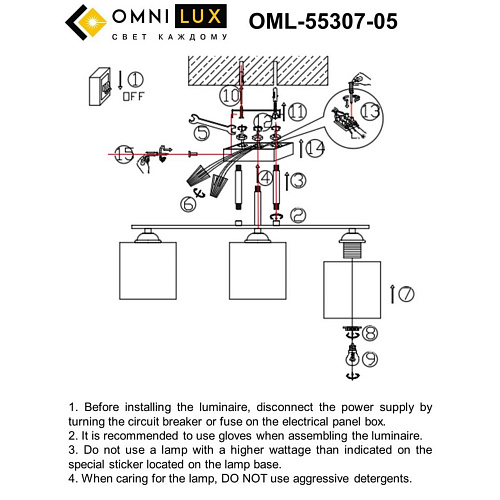 OMNI LUX
СВЕТ КАЖДОМУ

OML-55307-05

1
OFF
10
11
12
13
5
14
15
4
3
6
2
7
8
9

1. Before installing the luminaire, disconnect the power supply by turning the circuit breaker or fuse on the electrical panel box.
2. It is recommended to use gloves when assembling the luminaire.
3. Do not use a lamp with a higher wattage than indicated on the special sticker located on the lamp base.
4. When caring for the lamp, DO NOT use aggressive detergents.