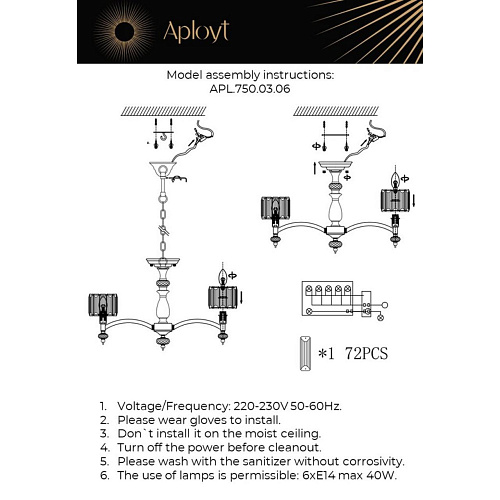 Aployt

Model assembly instructions:
APL.750.03.06

*1 72PCS

1. Voltage/Frequency: 220-230V 50-60Hz.
2. Please wear gloves to install.
3. Don`t install it on the moist ceiling.
4. Turn off the power before cleanout.
5. Please wash with the sanitizer without corrosivity.
6. The use of lamps is permissible: 6xE14 max 40W.