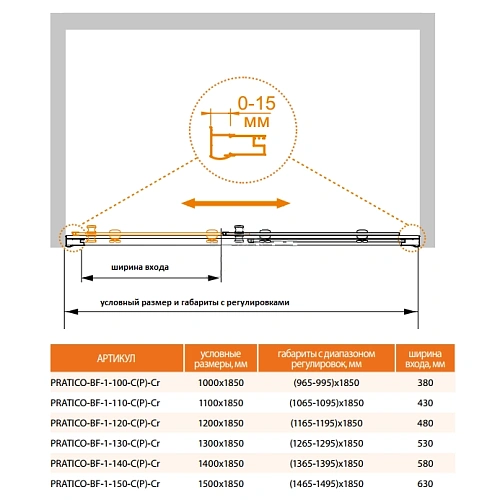 0-15
мм

ширина входа

условный размер и габариты с регулировками

| АРТИКУЛ | условные размеры, мм | габариты с диапазоном регулировок, мм | ширина входа, мм |
|---|---|---|---|
| PRATICO-BF-1-100-C(P)-Cr | 1000x1850 | (965-995)x1850 | 380 |
| PRATICO-BF-1-110-C(P)-Cr | 1100x1850 | (1065-1095)x1850 | 430 |
| PRATICO-BF-1-120-C(P)-Cr | 1200x1850 | (1165-1195)x1850 | 480 |
| PRATICO-BF-1-130-C(P)-Cr | 1300x1850 | (1265-1295)x1850 | 530 |
| PRATICO-BF-1-140-C(P)-Cr | 1400x1850 | (1365-1395)x1850 | 580 |
| PRATICO-BF-1-150-C(P)-Cr | 1500x1850 | (1465-1495)x1850 | 630 |