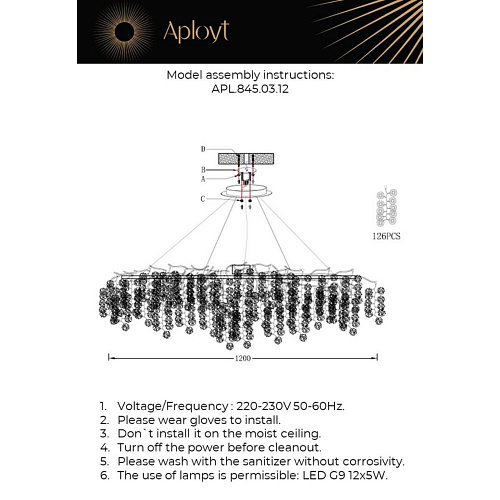 Aployt

Model assembly instructions:
APL.845.03.12

D
B
A
C

126PCS

1200

1. Voltage/Frequency : 220-230V 50-60Hz.
2. Please wear gloves to install.
3. Don`t install it on the moist ceiling.
4. Turn off the power before cleanout.
5. Please wash with the sanitizer without corrosivity.
6. The use of lamps is permissible: LED G9 12x5W.