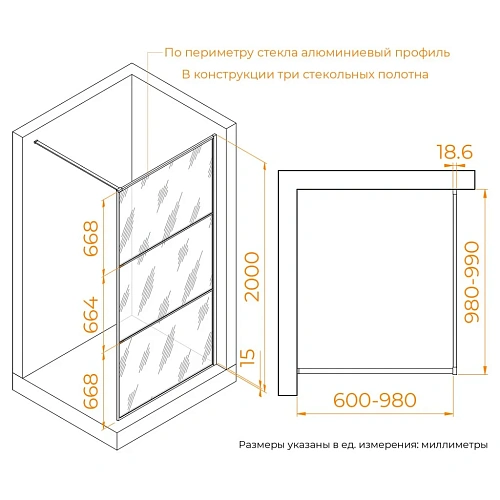 По периметру стекла алюминиевый профиль
В конструкции три стекольных полотна

668
664
668
2000
15

18.6
980-990
600-980

Размеры указаны в ед. измерения: миллиметры