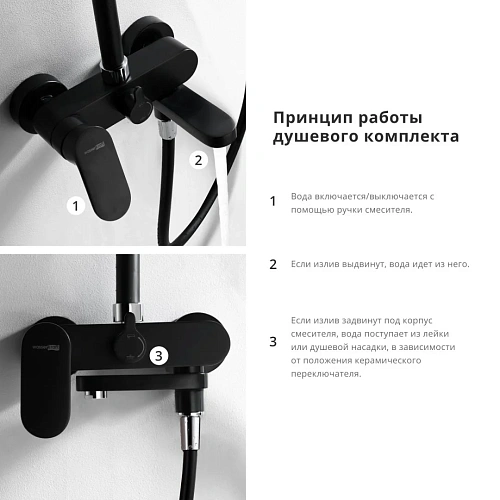 2

1

3

Принцип работы душевого комплекта

1 Вода включается/выключается с помощью ручки смесителя.

2 Если излив выдвинут, вода идет из него.

3 Если излив задвинут под корпус смесителя, вода поступает из лейки или душевой насадки, в зависимости от положения керамического переключателя.