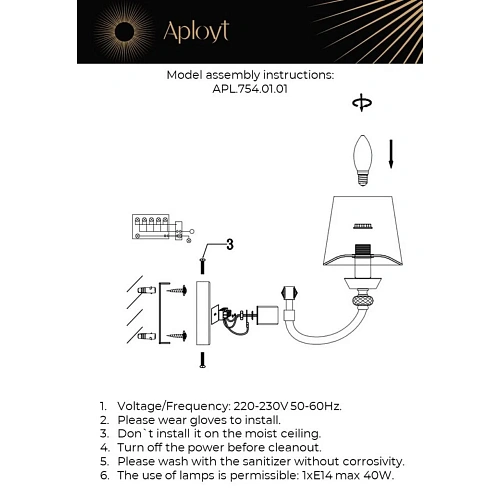 Aployt

Model assembly instructions:
APL.754.01.01

3

1. Voltage/Frequency: 220-230V 50-60Hz.
2. Please wear gloves to install.
3. Don`t install it on the moist ceiling.
4. Turn off the power before cleanout.
5. Please wash with the sanitizer without corrosivity.
6. The use of lamps is permissible: 1xE14 max 40W.