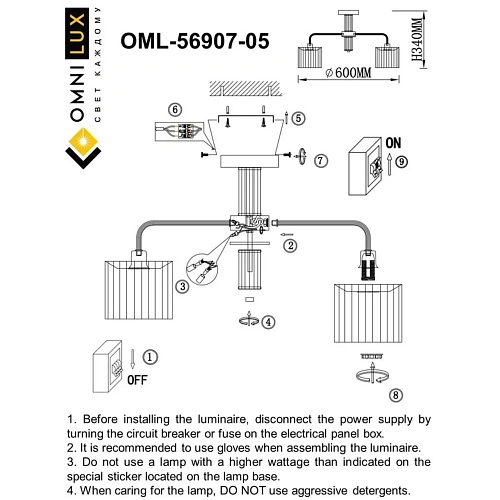 OMNILUX
СВЕТ КАЖДОМУ

OML-56907-05

H340MM
⌀600MM

6
5
7
ON
9
2
3
4
1
OFF
8

1. Before installing the luminaire, disconnect the power supply by turning the circuit breaker or fuse on the electrical panel box.
2. It is recommended to use gloves when assembling the luminaire.
3. Do not use a lamp with a higher wattage than indicated on the special sticker located on the lamp base.
4. When caring for the lamp, DO NOT use aggressive detergents.