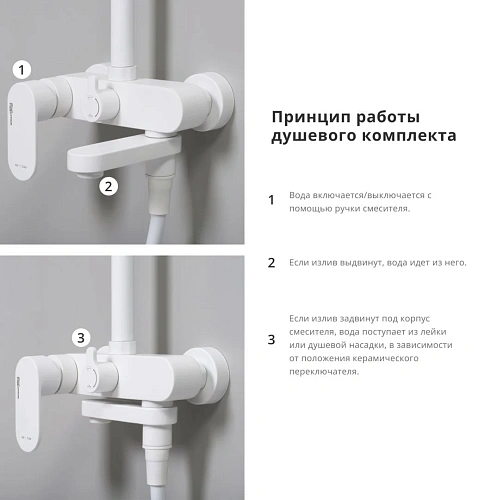 1

2

3

Принцип работы душевого комплекта

1 Вода включается/выключается с помощью ручки смесителя.

2 Если излив выдвинут, вода идет из него.

3 Если излив задвинут под корпус смесителя, вода поступает из лейки или душевой насадки, в зависимости от положения керамического переключателя.