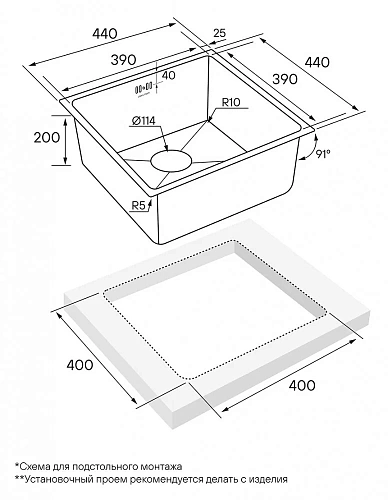 440
25
390
440
40
390
R10
Ø114
200
91°
R5
400
400
*Схема для подстольного монтажа
**Установочный проем рекомендуется делать с изделия