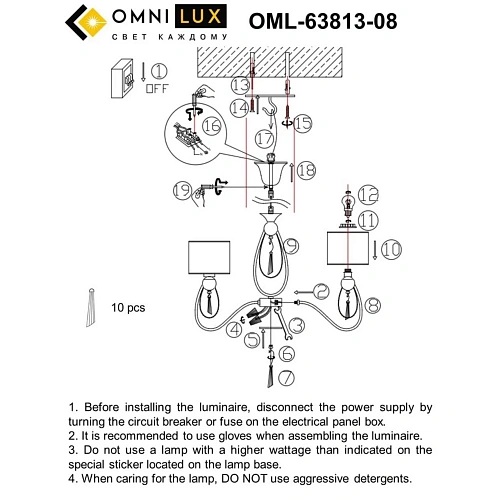 OMNI LUX
СВЕТ КАЖДОМУ
OML-63813-08

1
OFF
13
14
15
16
17
18
19
12
11
10
9
8
2
3
4
5
6
7
10 pcs

1. Before installing the luminaire, disconnect the power supply by turning the circuit breaker or fuse on the electrical panel box.
2. It is recommended to use gloves when assembling the luminaire.
3. Do not use a lamp with a higher wattage than indicated on the special sticker located on the lamp base.
4. When caring for the lamp, DO NOT use aggressive detergents.